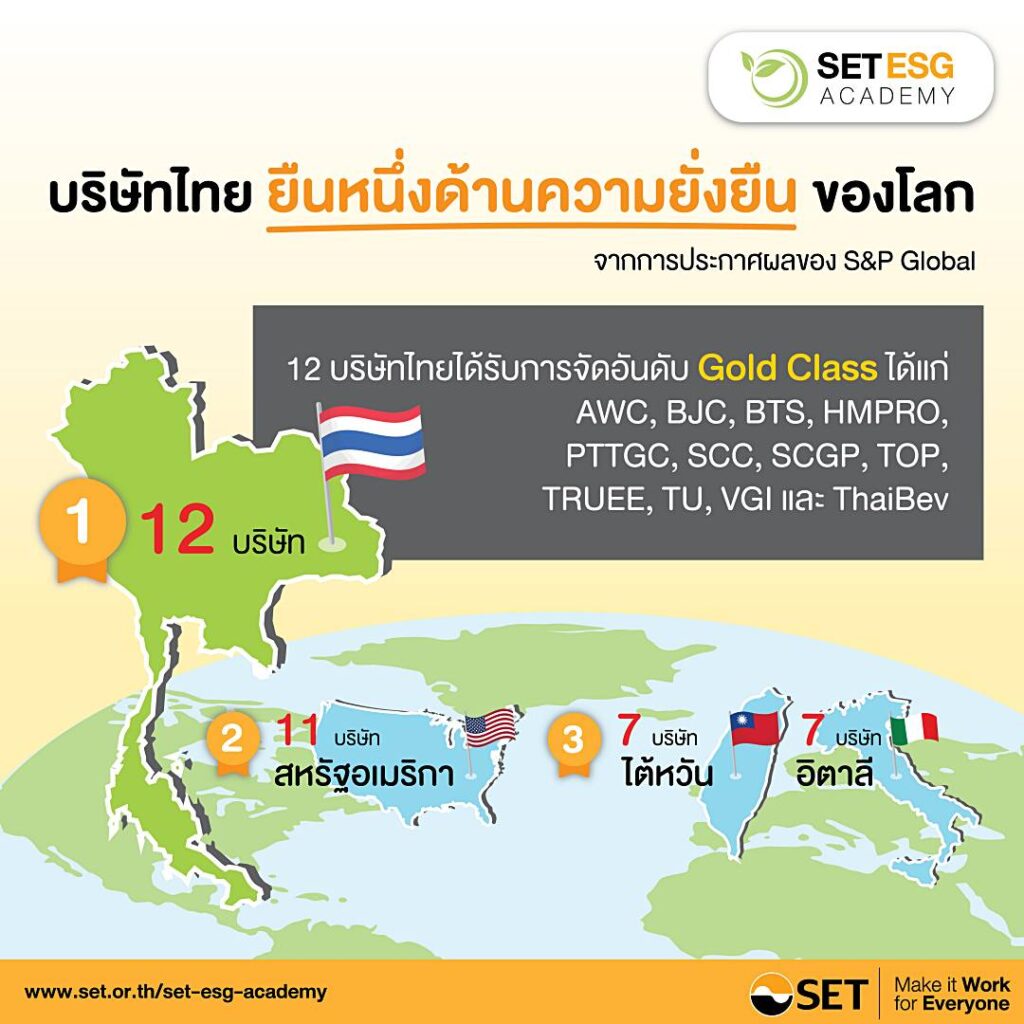 SET ESG ACADEMY

บริษัทไทย ยืนหนึ่งด้านความยั่งยืน ของโลก

จากการประกาศผลของ S&P Global

12 บริษัทไทยได้รับการจัดอันดับ Gold Class ได้แก่ AWC, BJC, BTS, HMPRO, PTTGC, SCC, SCGP, TOP, TRUEE, TU, VGI และ ThaiBev

1 12 บริษัท

2 11 บริษัท สหรัฐอเมริกา

3 7 บริษัท ไต้หวัน

7 บริษัท อิตาลี

www.set.or.th/set-esg-academy

SET Make it Work for Everyone