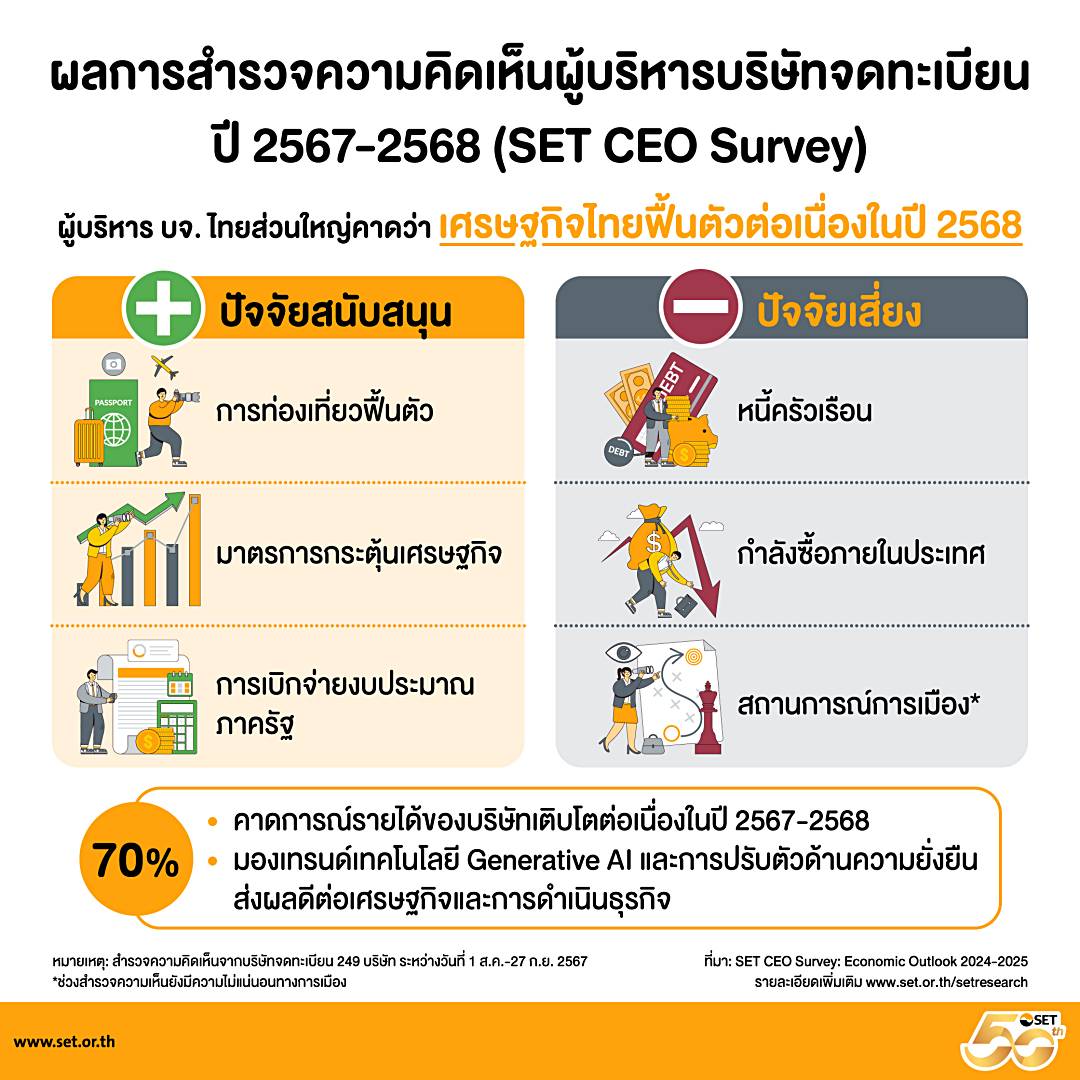 ผลการสำรวจความคิดเห็นผู้บริหารบริษัทจดทะเบียน ปี 2567-2568 (SET CEO Survey)

ผู้บริหาร บจ. ไทยส่วนใหญ่คาดว่า เศรษฐกิจไทยฟื้นตัวต่อเนื่องในปี 2568

ปัจจัยสนับสนุน

PASSPORT

การท่องเที่ยวฟื้นตัว

มาตรการกระตุ้นเศรษฐกิจ

การเบิกจ่ายงบประมาณภาครัฐ

ปัจจัยเสี่ยง

DEBT

DEBT

หนี้ครัวเรือน

กำลังซื้อภายในประเทศ

สถานการณ์การเมือง*

70%

• คาดการณ์รายได้ของบริษัทเติบโตต่อเนื่องในปี 2567-2568
• มองเทรนด์เทคโนโลยี Generative AI และการปรับตัวด้านความยั่งยืน ส่งผลดีต่อเศรษฐกิจและการดำเนินธุรกิจ

หมายเหตุ: สำรวจความคิดเห็นจากบริษัทจดทะเบียน 249 บริษัท ระหว่างวันที่ 1 ส.ค.-27 ก.ย. 2567
*ช่วงสำรวจความเห็นยังมีความไม่แน่นอนทางการเมือง

ที่มา: SET CEO Survey: Economic Outlook 2024-2025
รายละเอียดเพิ่มเติม www.set.or.th/setresearch

www.set.or.th

50 SET th